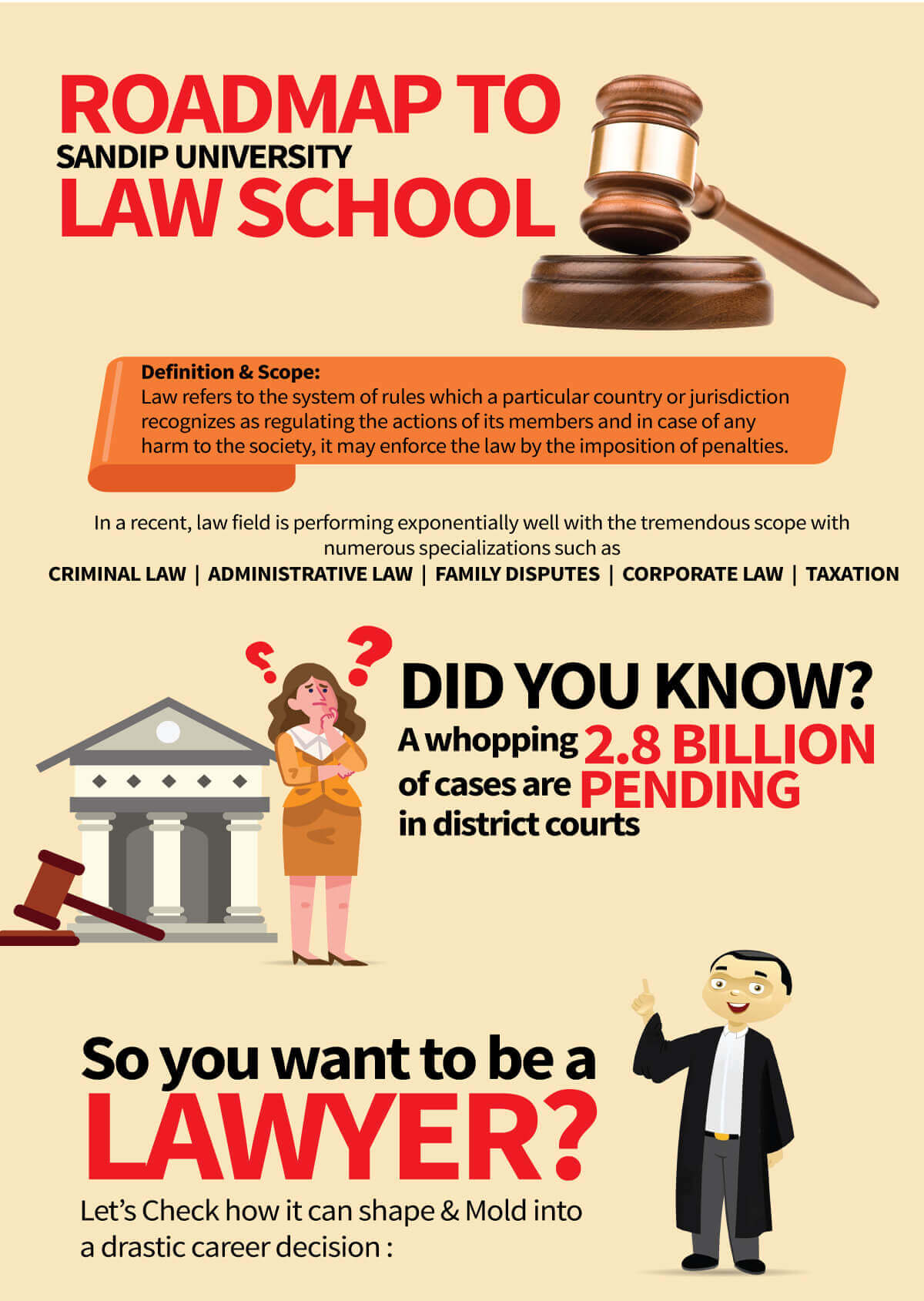 ROADMAP TO
SANDIP UNIVERSITY
LAW SCHOOL

Definition & Scope:
Law refers to the system of rules which a particular country or jurisdiction recognizes as regulating the actions of its members and in case of any harm to the society, it may enforce the law by the imposition of penalties.

In a recent, law field is performing exponentially well with the tremendous scope with numerous specializations such as
CRIMINAL LAW | ADMINISTRATIVE LAW | FAMILY DISPUTES | CORPORATE LAW | TAXATION

DID YOU KNOW?
A whopping 2.8 BILLION of cases are PENDING in district courts

So you want to be a
LAWYER?
Let's Check how it can shape & Mold into a drastic career decision :